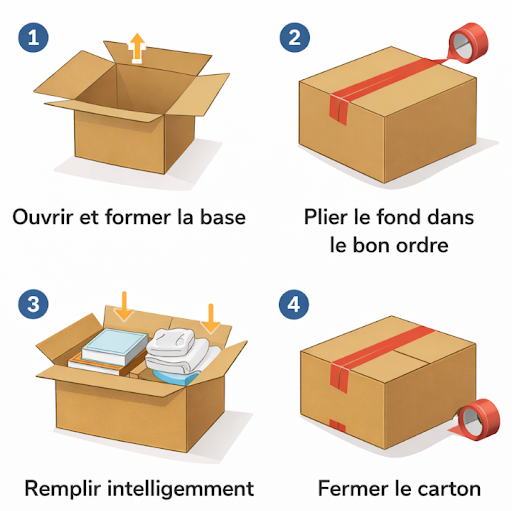 1

Ouvrir et former la base

2

Plier le fond dans le bon ordre

3

Remplir intelligemment

4

Fermer le carton